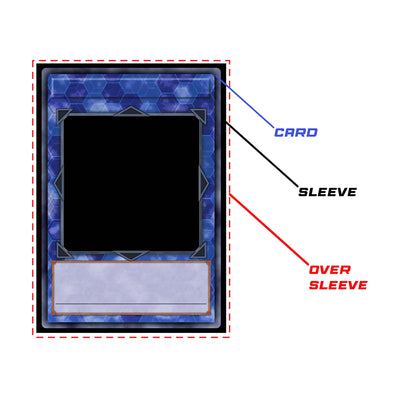 CARD

SLEEVE

OVER SLEEVE